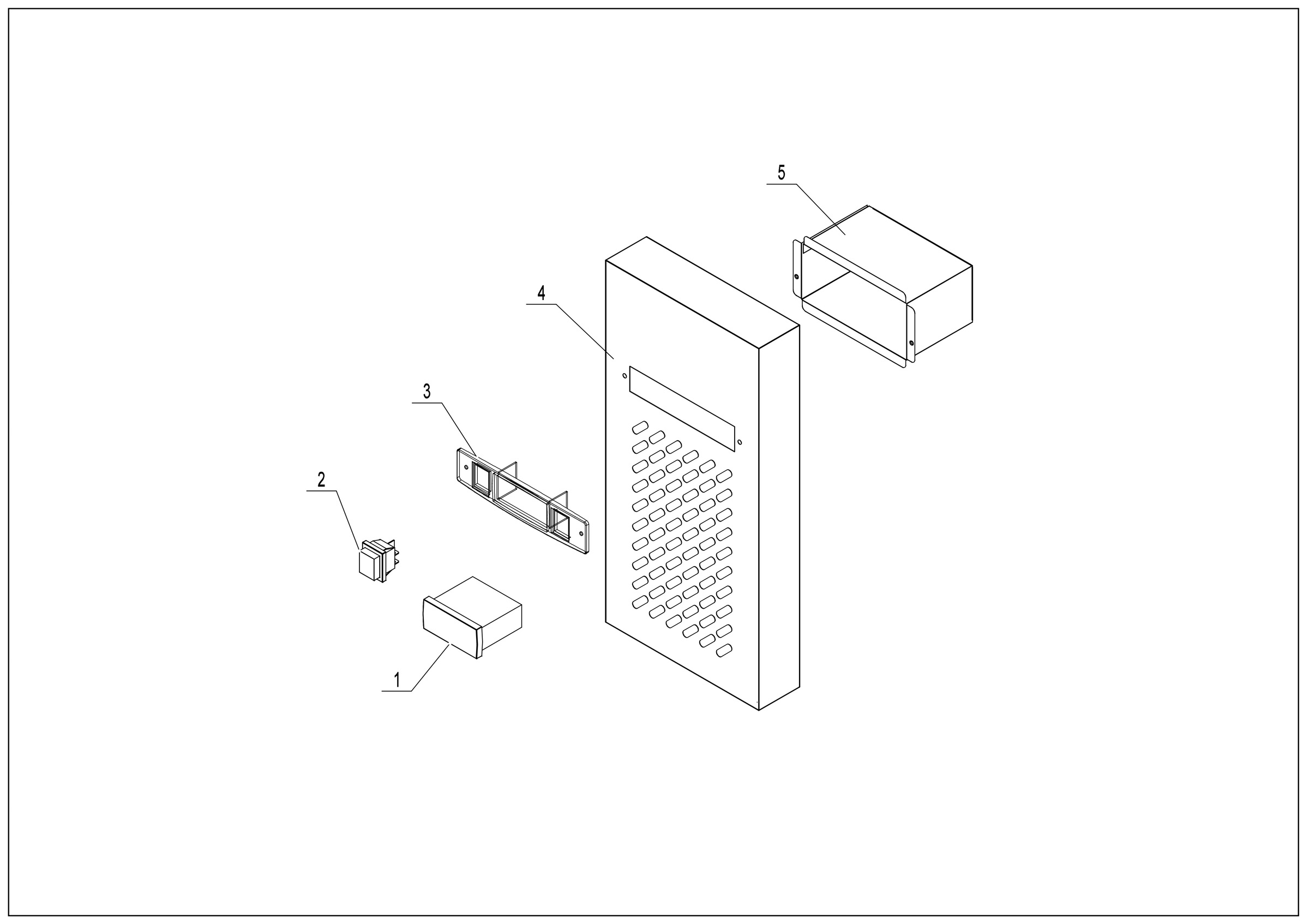 5

4

3

2

1